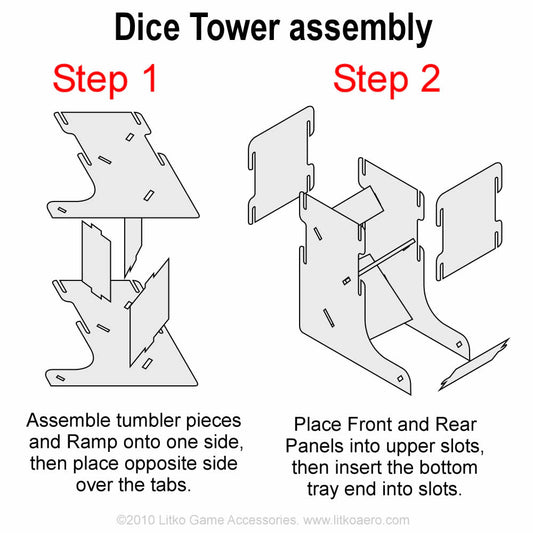 Dice Tower assembly

Step 1

Assemble tumbler pieces and Ramp onto one side, then place opposite side over the tabs.

Step 2

Place Front and Rear Panels into upper slots, then insert the bottom tray end into slots.

©2010 Litko Game Accessories. www.litkoaero.com